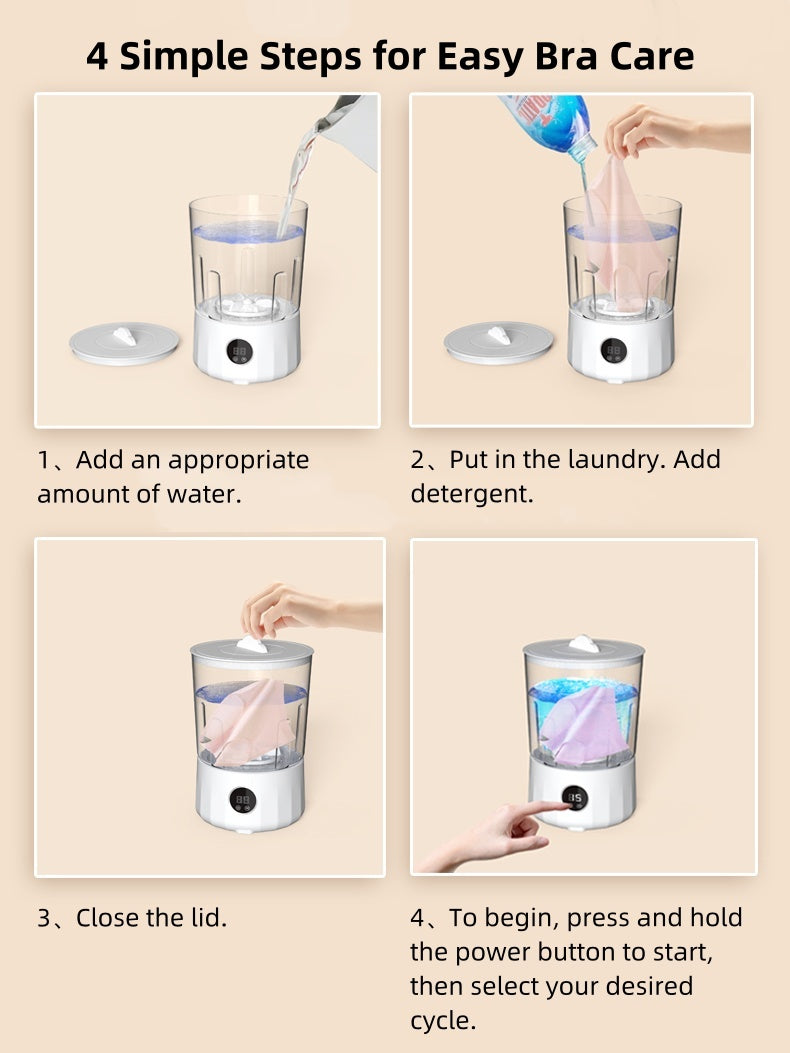 4 Simple Steps for Easy Bra Care

1、Add an appropriate amount of water.

2、Put in the laundry. Add detergent.

3、Close the lid.

4、To begin, press and hold the power button to start, then select your desired cycle.