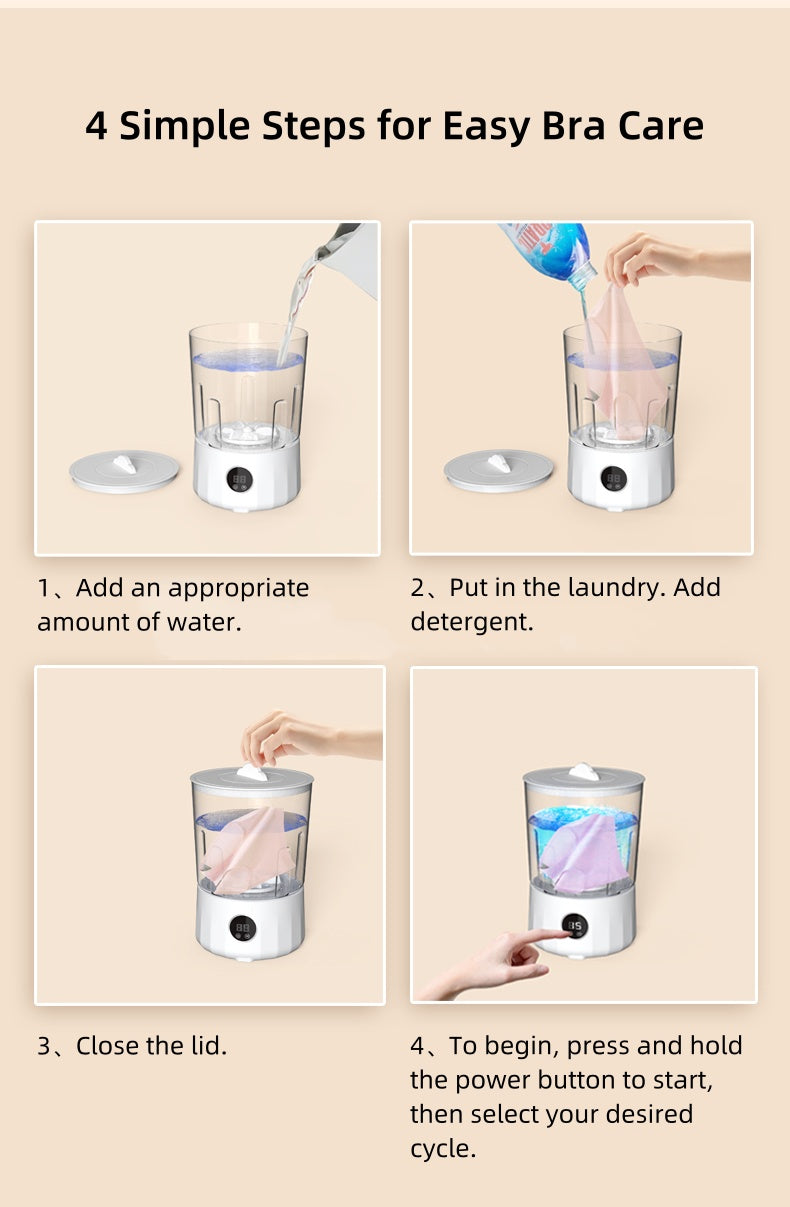 4 Simple Steps for Easy Bra Care

1、Add an appropriate amount of water.

2、Put in the laundry. Add detergent.

3、Close the lid.

4、To begin, press and hold the power button to start, then select your desired cycle.