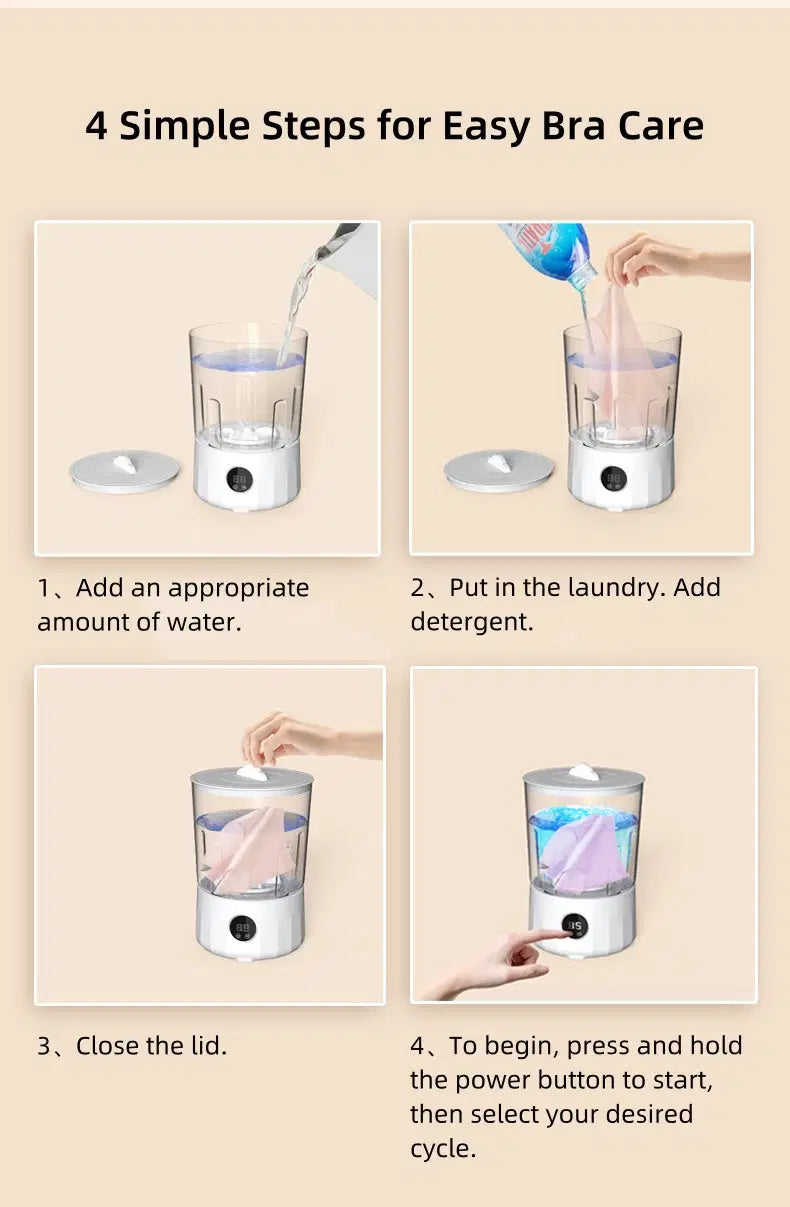 4 Simple Steps for Easy Bra Care

1、Add an appropriate amount of water.

2、Put in the laundry. Add detergent.

3、Close the lid.

4、To begin, press and hold the power button to start, then select your desired cycle.